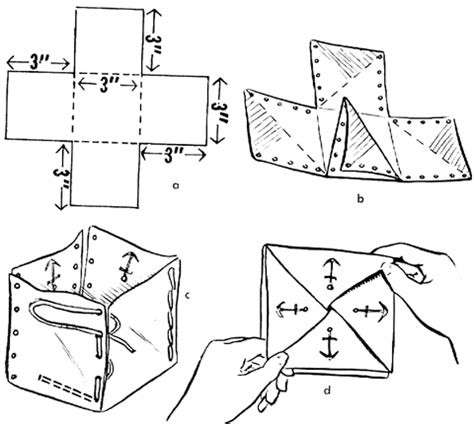 3"
3"
3"
3"
3"
3"
a
b
c
d