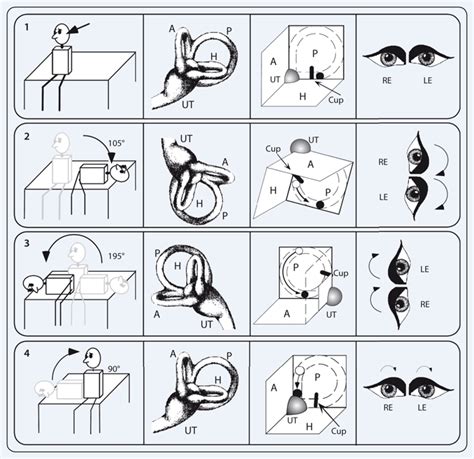 1

A P H UT

A P UT H Cup

RE LE

2 105°

UT A H P

Cup UT A H P

RE LE

3 195°

P H A UT

P Cup A UT

LE RE

4 90°

A P H UT

A P UT H Cup

RE LE