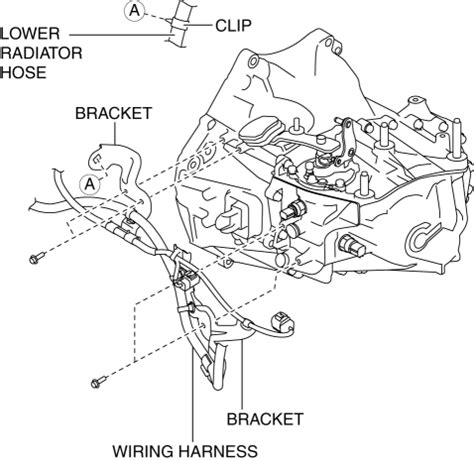 A

CLIP

LOWER RADIATOR HOSE

BRACKET

A

BRACKET

WIRING HARNESS