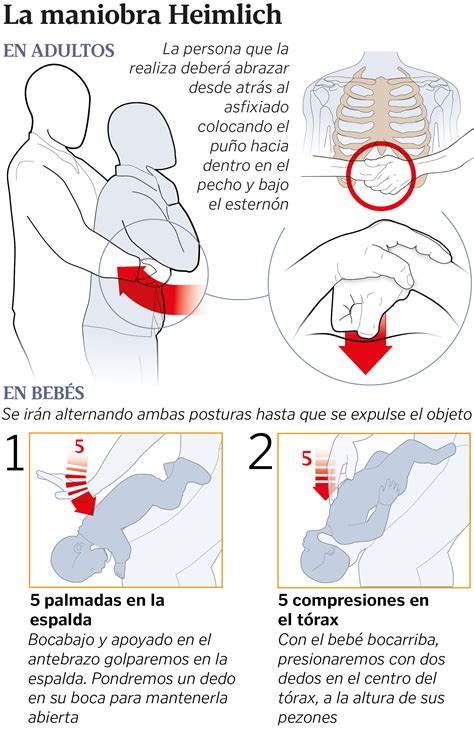 La maniobra Heimlich

EN ADULTOS

La persona que la realiza deberá abrazar desde atrás al asfixiado colocando el puño hacia dentro en el pecho y bajo el esternón

EN BEBÉS

Se irán alternando ambas posturas hasta que se expulse el objeto

1

5

5 palmadas en la espalda

Bocabajo y apoyado en el antebrazo golparemos en la espalda. Pondremos un dedo en su boca para mantenerla abierta

2

5

5 compresiones en el tórax

Con el bebé bocarriba, presionaremos con dos dedos en el centro del tórax, a la altura de sus pezones