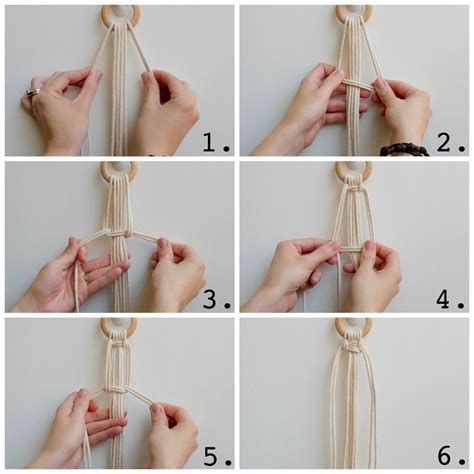 1.

2.

3.

4.

5.

6.