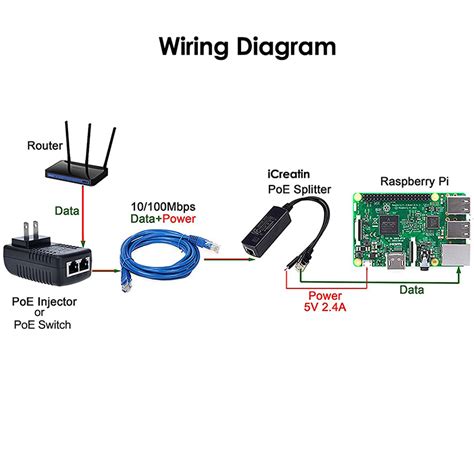 Wiring Diagram

Router

Data

PoE Injector
or
PoE Switch

10/100Mbps
Data+Power

iCreatin
PoE Splitter

Raspberry Pi

Power
5V 2.4A

Data