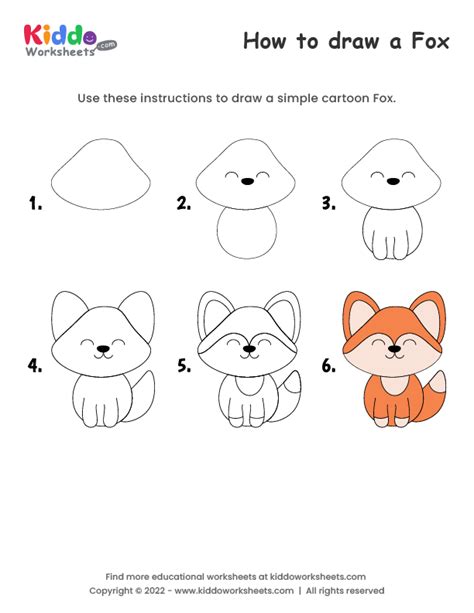 Kiddo Worksheets .com

How to draw a Fox

Use these instructions to draw a simple cartoon Fox.

1.

2.

3.

4.

5.

6.

Find more educational worksheets at kiddoworksheets.com
Copyright © 2022 - www.kiddoworksheets.com | All rights reserved