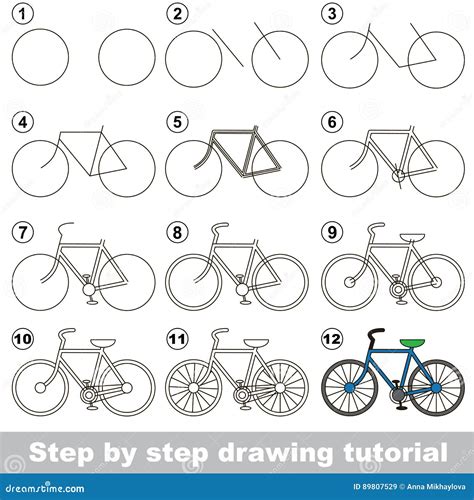 1
2
3
4
5
6
7
8
9
10
11
12

Step by step drawing tutorial

dreamstime.com
ID 89807529 © Anna Mikhaylova