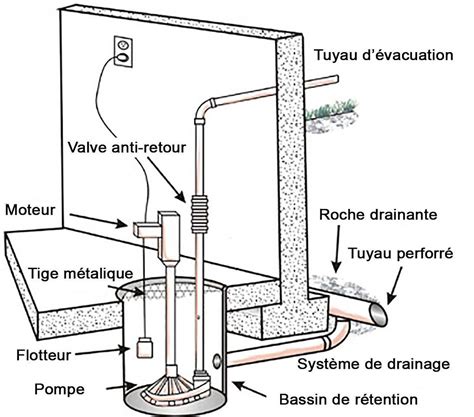 Tuyau d'évacuation

Valve anti-retour

Moteur

Roche drainante

Tuyau perforré

Tige métalique

Flotteur

Système de drainage

Pompe

Bassin de rétention