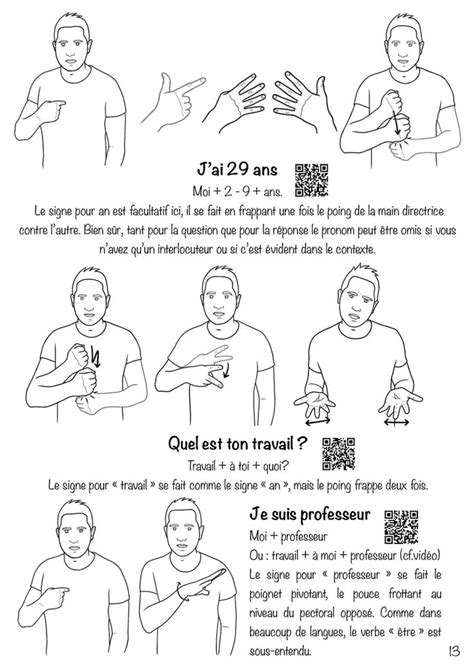 J'ai 29 ans

Moi + 2 - 9 + ans.

Le signe pour an est facultatif ici, il se fait en frappant une fois le poing de la main directrice contre l'autre. Bien sûr, tant pour la question que pour la réponse le pronom peut être omis si vous n'avez qu'un interlocuteur ou si c'est évident dans le contexte.

Quel est ton travail ?

Travail + à toi + quoi?

Le signe pour « travail » se fait comme le signe « an », mais le poing frappe deux fois.

Je suis professeur

Moi + professeur

Ou : travail + à moi + professeur (cf.vidéo)

Le signe pour « professeur » se fait le poignet pivotant, le pouce frottant au niveau du pectoral opposé. Comme dans beaucoup de langues, le verbe « être » est sous-entendu.

13