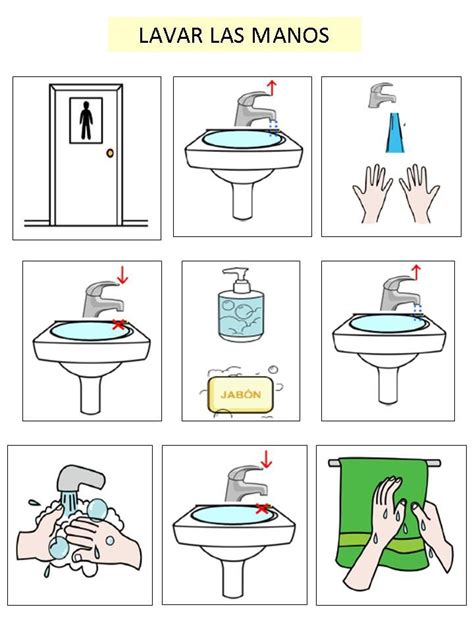 LAVAR LAS MANOS

JABÓN