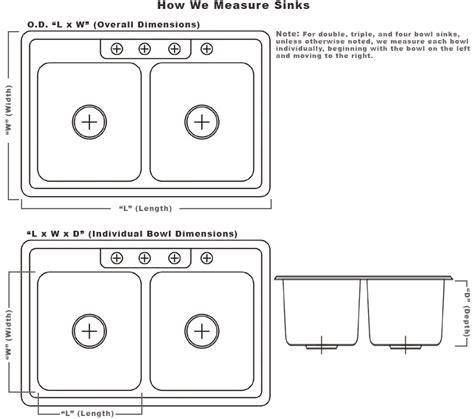 How We Measure Sinks

O.D. "L x W" (Overall Dimensions)

Note: For double, triple, and four bowl sinks, unless otherwise noted, we measure each bowl individually, beginning with the bowl on the left and moving to the right.

"W" (Width)

"L" (Length)

"L x W x D" (Individual Bowl Dimensions)

"W" (Width)

"L" (Length)

"D" (Depth)