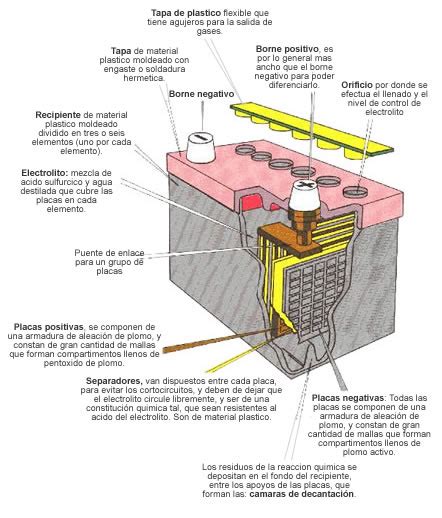 Tapa de plastico flexible que tiene agujeros para la salida de gases.

Tapa de material plastico moldeado con engaste o soldadura hermetica.

Borne positivo, es por lo general mas ancho que el borne negativo para poder diferenciarlo.

Borne negativo

Orificio por donde se efectua el llenado y el nivel de control de electrolito

Recipiente de material plastico moldeado dividido en tres o seis elementos (uno por cada elemento).

Electrolito: mezcla de acido sulfurcico y agua destilada que cubre las placas en cada elemento.

Puente de enlace para un grupo de placas

Placas positivas, se componen de una armadura de aleación de plomo, y constan de gran cantidad de mallas que forman compartimentos llenos de pentoxido de plomo.

Separadores, van dispuestos entre cada placa, para evitar los cortocircuitos, y deben de dejar que el electrolito circule libremente, y ser de una constitución quimica tal, que sean resistentes al acido del electrolito. Son de material plastico.

Placas negativas: Todas las placas se componen de una armadura de aleación de plomo, y constan de gran cantidad de mallas que forman compartimentos llenos de plomo activo.

Los residuos de la reaccion quimica se depositan en el fondo del recipiente, entre los apoyos de las placas, que forman las: camaras de decantación.