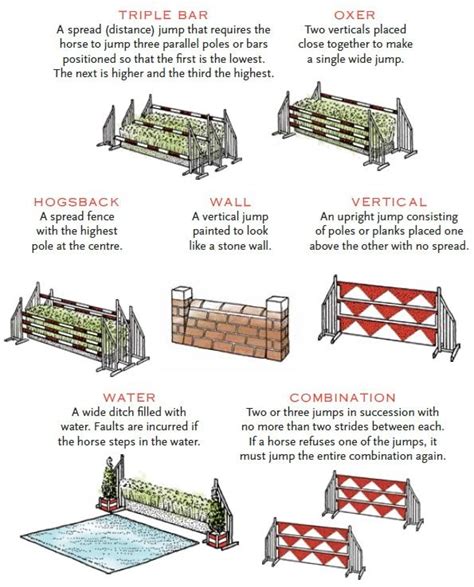 TRIPLE BAR
A spread (distance) jump that requires the horse to jump three parallel poles or bars positioned so that the first is the lowest. The next is higher and the third the highest.

OXER
Two verticals placed close together to make a single wide jump.

HOGSBACK
A spread fence with the highest pole at the centre.

WALL
A vertical jump painted to look like a stone wall.

VERTICAL
An upright jump consisting of poles or planks placed one above the other with no spread.

WATER
A wide ditch filled with water. Faults are incurred if the horse steps in the water.

COMBINATION
Two or three jumps in succession with no more than two strides between each. If a horse refuses one of the jumps, it must jump the entire combination again.