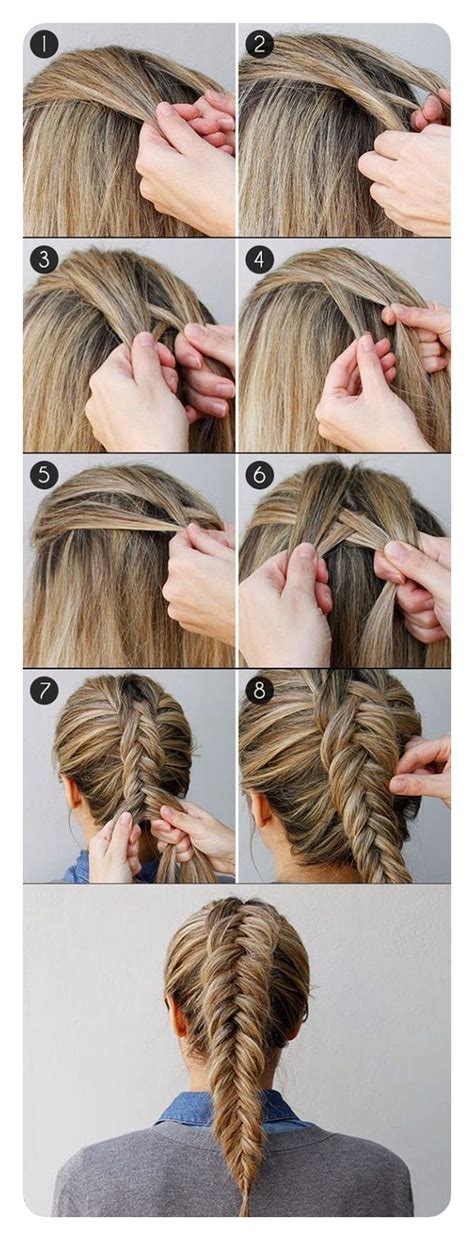 1
2
3
4
5
6
7
8