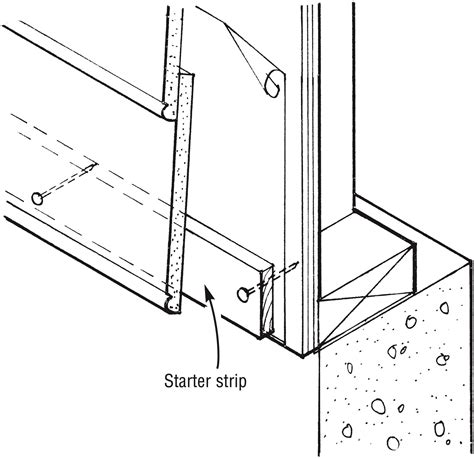 Starter strip