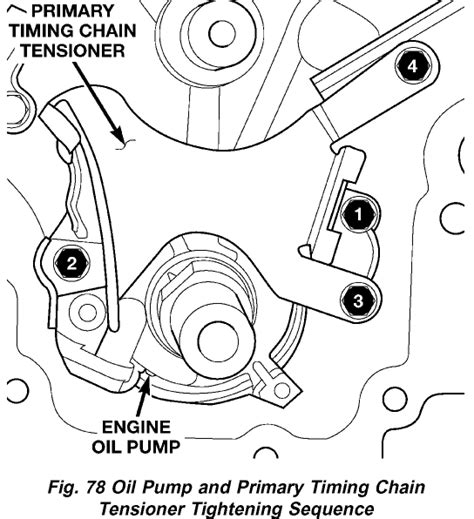 PRIMARY TIMING CHAIN TENSIONER

4

1

2

3

ENGINE OIL PUMP

Fig. 78 Oil Pump and Primary Timing Chain Tensioner Tightening Sequence