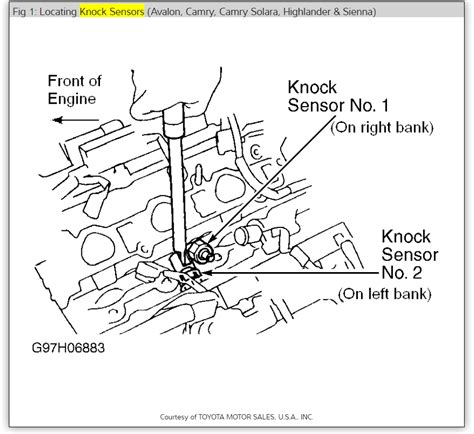 Fig 1: Locating Knock Sensors (Avalon, Camry, Camry Solara, Highlander & Sienna)

Front of Engine

Knock Sensor No. 1 (On right bank)

Knock Sensor No. 2 (On left bank)

G97H06883

Courtesy of TOYOTA MOTOR SALES, U.S.A., INC.