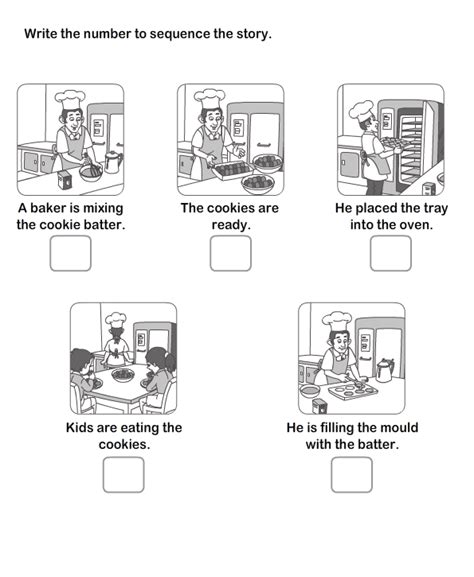 Write the number to sequence the story.

A baker is mixing the cookie batter.

The cookies are ready.

He placed the tray into the oven.

Kids are eating the cookies.

He is filling the mould with the batter.