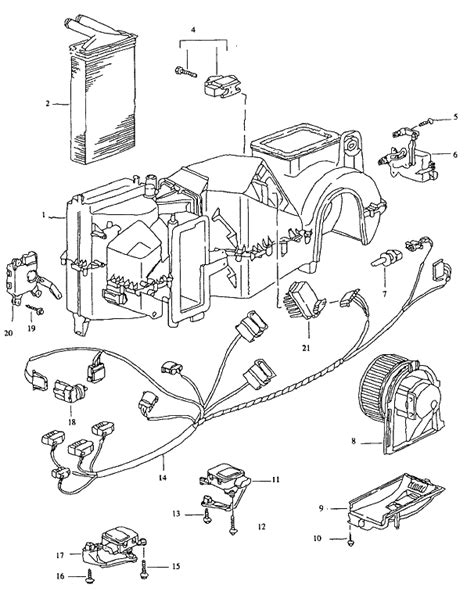 4
2
5
6
1
7
20
19
21
18
8
14
11
13
12
9
10
17
15
16