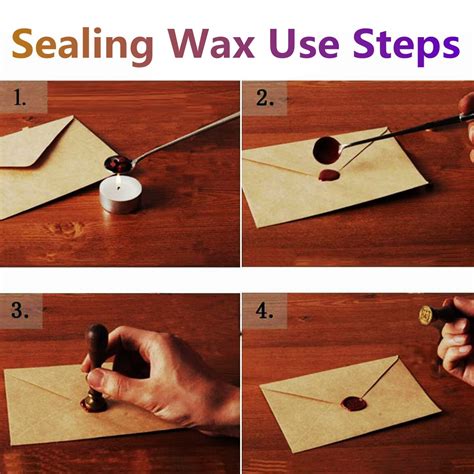 Sealing Wax Use Steps

1.

2.

3.

4.