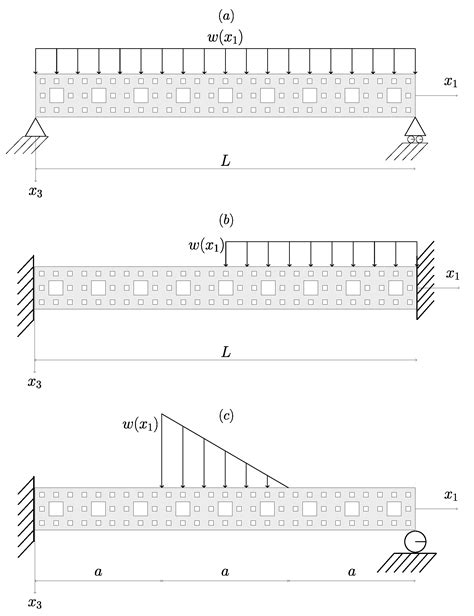 $(a)$

$w(x_1)$

$x_1$

$L$

$x_3$

$(b)$

$w(x_1)$

$x_1$

$L$

$x_3$

$(c)$

$w(x_1)$

$x_1$

$a$ $a$ $a$

$x_3$