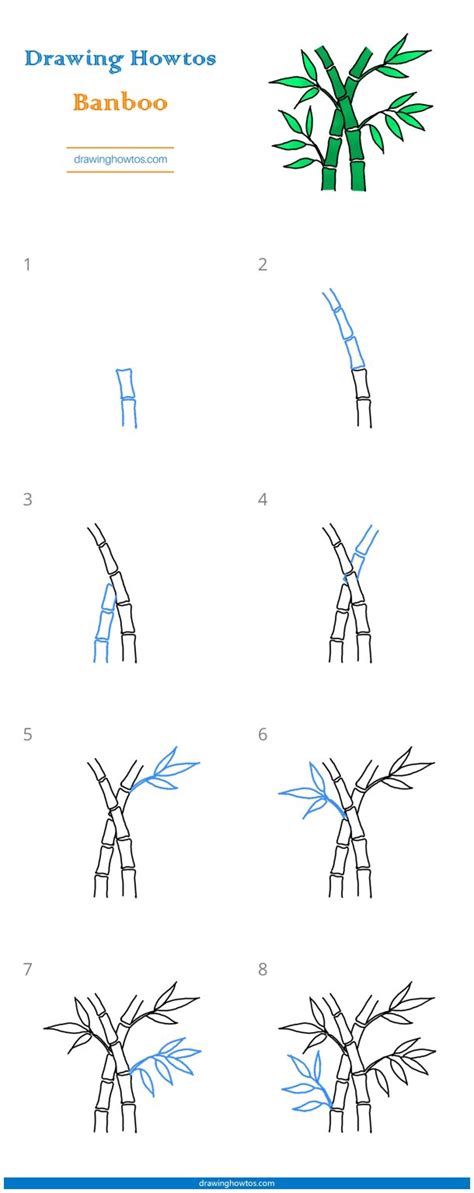 Drawing Howtos
Banboo
drawinghowtos.com

1

2

3

4

5

6

7

8

drawinghowtos.com