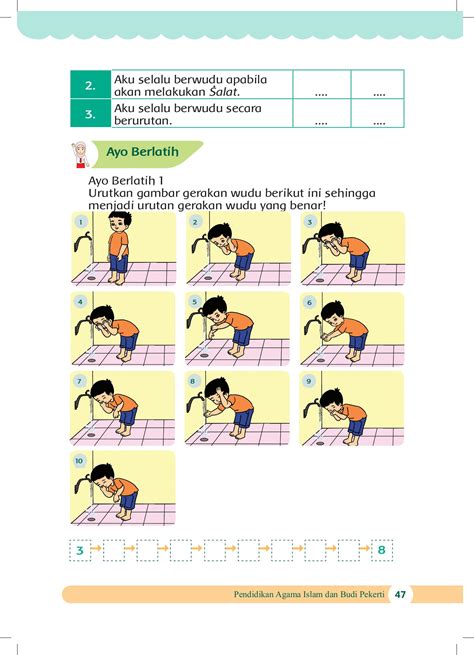 | 2. | Aku selalu berwudu apabila akan melakukan Ṡalat. | .... | .... |
|---|---|---|---|
| 3. | Aku selalu berwudu secara berurutan. | .... | .... |

Ayo Berlatih

Ayo Berlatih 1
Urutkan gambar gerakan wudu berikut ini sehingga menjadi urutan gerakan wudu yang benar!

1 2 3 4 5 6 7 8 9 10

3 → → → → → → → → → 8

Pendidikan Agama Islam dan Budi Pekerti 47