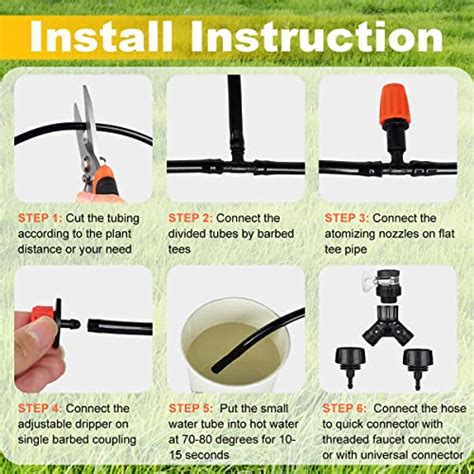 Install Instruction

STEP 1: Cut the tubing according to the plant distance or your need

STEP 2: Connect the divided tubes by barbed tees

STEP 3: Connect the atomizing nozzles on flat tee pipe

STEP 4: Connect the adjustable dripper on single barbed coupling

STEP 5: Put the small water tube into hot water at 70-80 degrees for 10-15 seconds

STEP 6: Connect the hose to quick connector with threaded faucet connector or with universal connector