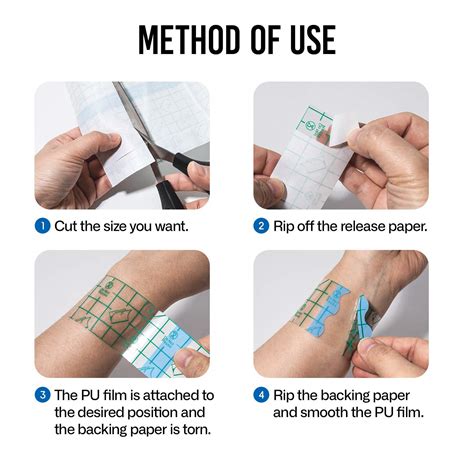 METHOD OF USE

1 Cut the size you want.

2 Rip off the release paper.

3 The PU film is attached to the desired position and the backing paper is torn.

4 Rip the backing paper and smooth the PU film.