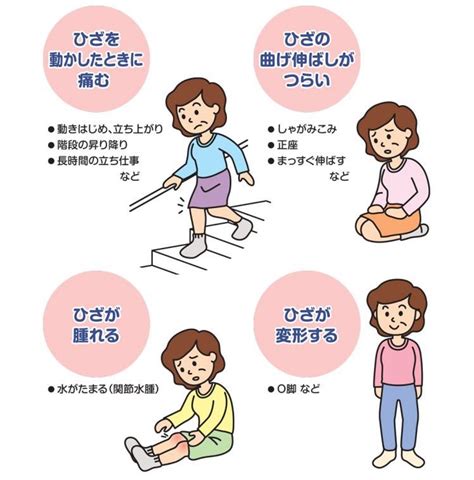 ひざを動かしたときに痛む

● 動きはじめ、立ち上がり
● 階段の昇り降り
● 長時間の立ち仕事
など

ひざの曲げ伸ばしがつらい

● しゃがみこみ
● 正座
● まっすぐ伸ばす
など

ひざが腫れる

● 水がたまる(関節水腫)

ひざが変形する

● O脚 など