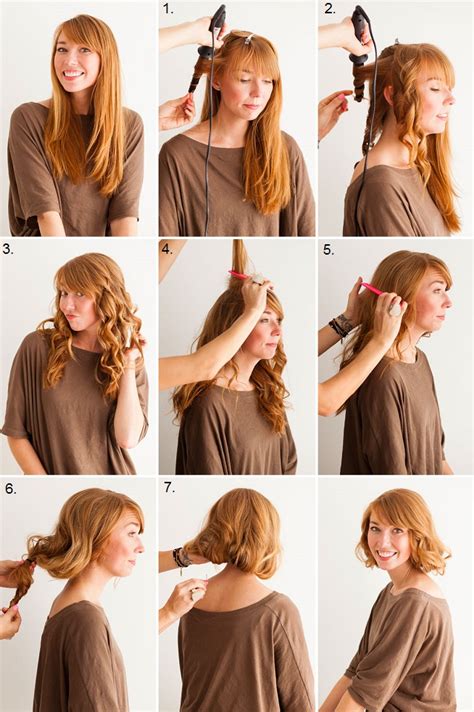 1.
2.
3.
4.
5.
6.
7.