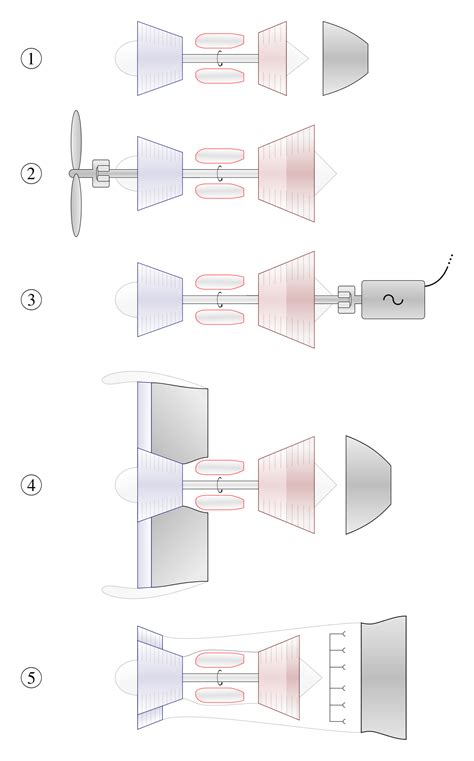 ①
②
③
④
⑤