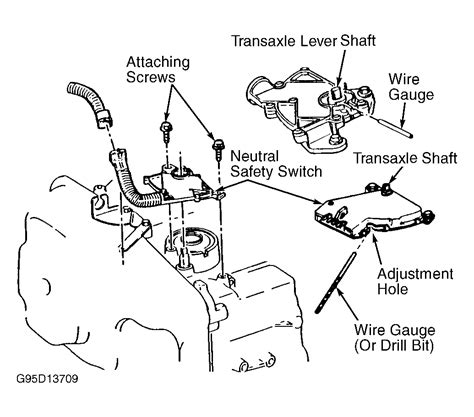 Transaxle Lever Shaft

Attaching Screws

Wire Gauge

Neutral Safety Switch

Transaxle Shaft

Adjustment Hole

Wire Gauge (Or Drill Bit)

G95D13709