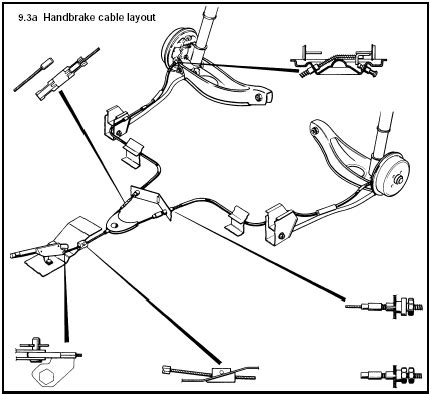 9.3a Handbrake cable layout