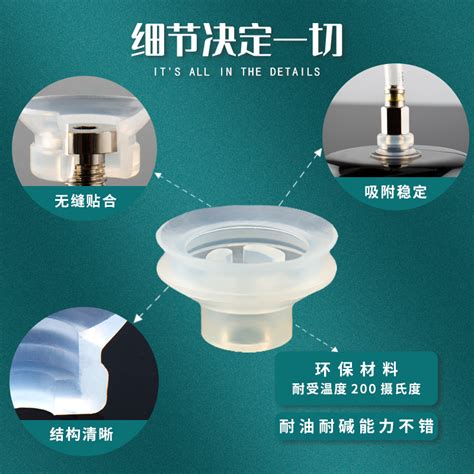 细节决定一切
IT'S ALL IN THE DETAILS

无缝贴合

吸附稳定

结构清晰

环保材料
耐受温度 200 摄氏度

耐油耐碱能力不错