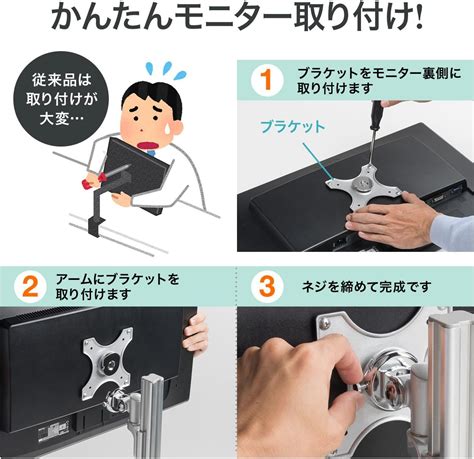 かんたんモニター取り付け!

従来品は取り付けが大変…

1 ブラケットをモニター裏側に取り付けます

ブラケット

2 アームにブラケットを取り付けます

3 ネジを締めて完成です