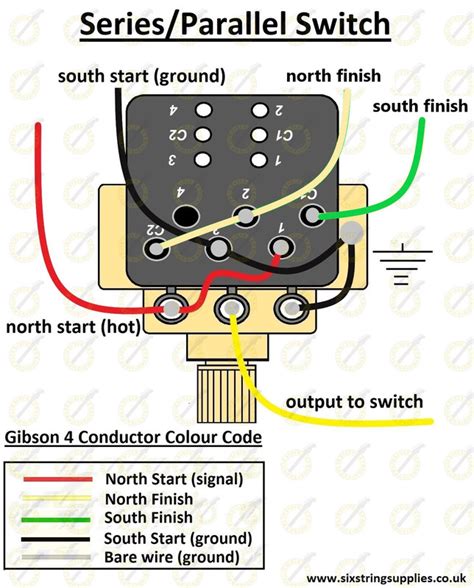 Series/Parallel Switch

south start (ground)

north finish

south finish

4
2
C2
C1
3
1
4
2
C1
C2
3
1

north start (hot)

output to switch

Gibson 4 Conductor Colour Code

North Start (signal)
North Finish
South Finish
South Start (ground)
Bare wire (ground)

www.sixstringsupplies.co.uk