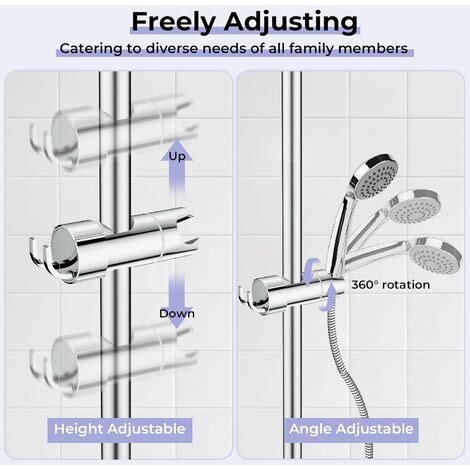 Freely Adjusting
Catering to diverse needs of all family members

Up

Down

Height Adjustable

360° rotation

Angle Adjustable