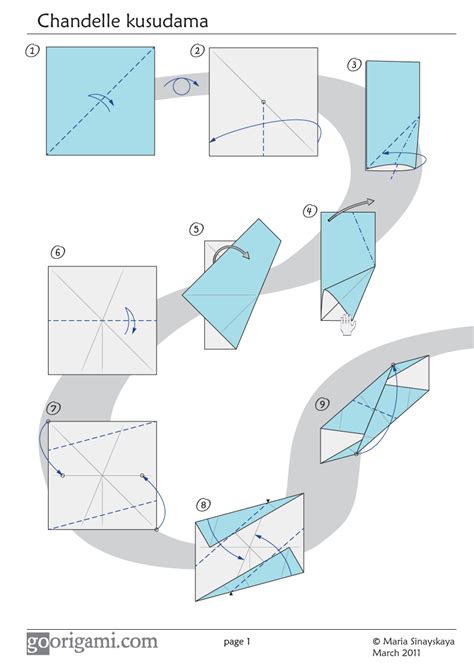 Chandelle kusudama

1

2

3

4

5

6

7

8

9

goorigami.com

page 1

© Maria Sinayskaya
March 2011