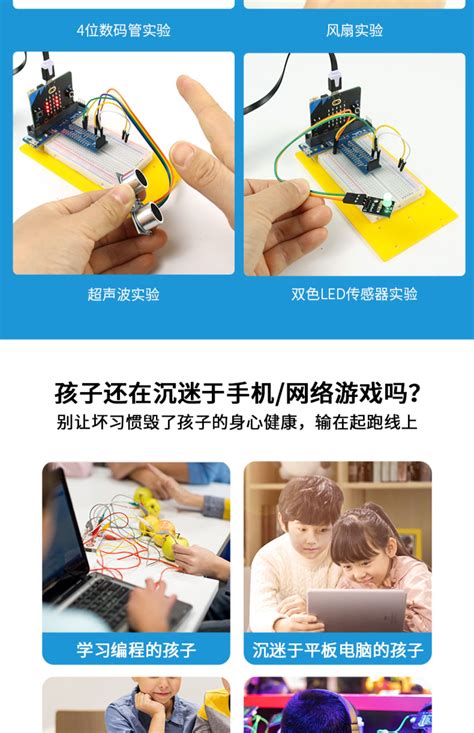 4位数码管实验

风扇实验

超声波实验

双色LED传感器实验

孩子还在沉迷于手机/网络游戏吗？

别让坏习惯毁了孩子的身心健康，输在起跑线上

学习编程的孩子

沉迷于平板电脑的孩子