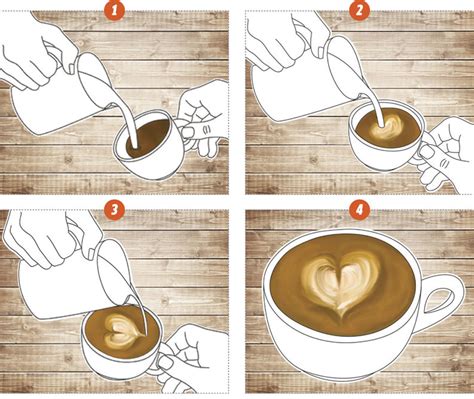 1

2

3

4