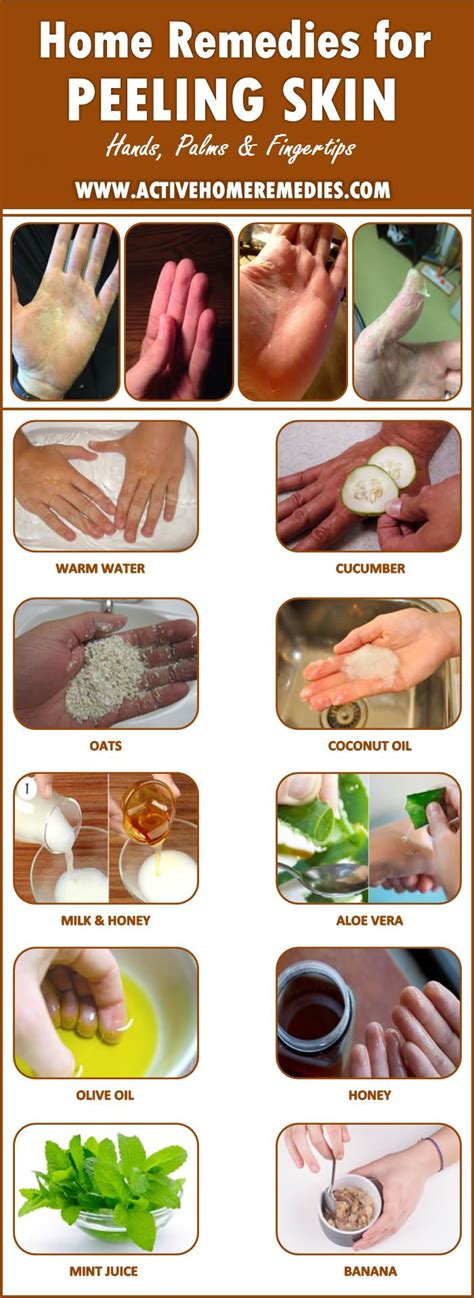 Home Remedies for
PEELING SKIN
Hands, Palms & Fingertips
WWW.ACTIVEHOMEREMEDIES.COM

WARM WATER
CUCUMBER
OATS
COCONUT OIL
1
MILK & HONEY
ALOE VERA
OLIVE OIL
HONEY
MINT JUICE
BANANA