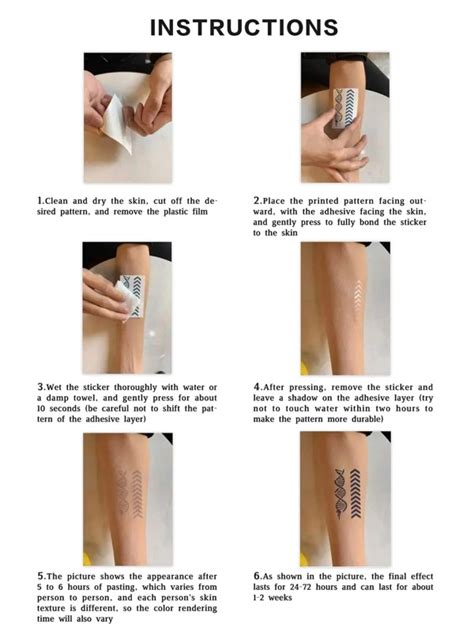 INSTRUCTIONS

1.Clean and dry the skin, cut off the desired pattern, and remove the plastic film

2.Place the printed pattern facing outward, with the adhesive facing the skin, and gently press to fully bond the sticker to the skin

3.Wet the sticker thoroughly with water or a damp towel, and gently press for about 10 seconds (be careful not to shift the pattern of the adhesive layer)

4.After pressing, remove the sticker and leave a shadow on the adhesive layer (try not to touch water within two hours to make the pattern more durable)

5.The picture shows the appearance after 5 to 6 hours of pasting, which varies from person to person, and each person's skin texture is different, so the color rendering time will also vary

6.As shown in the picture, the final effect lasts for 24-72 hours and can last for about 1-2 weeks