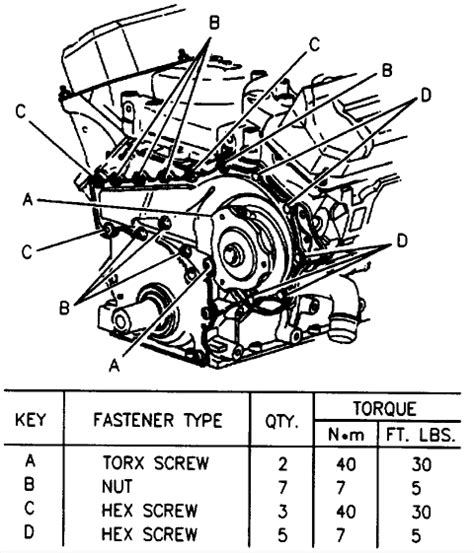 B
C
B
D
C
A
C
D
B
A

| KEY | FASTENER TYPE | QTY. | TORQUE N•m | TORQUE FT. LBS. |
|---|---|---|---|---|
| A | TORX SCREW | 2 | 40 | 30 |
| B | NUT | 7 | 7 | 5 |
| C | HEX SCREW | 3 | 40 | 30 |
| D | HEX SCREW | 5 | 7 | 5 |