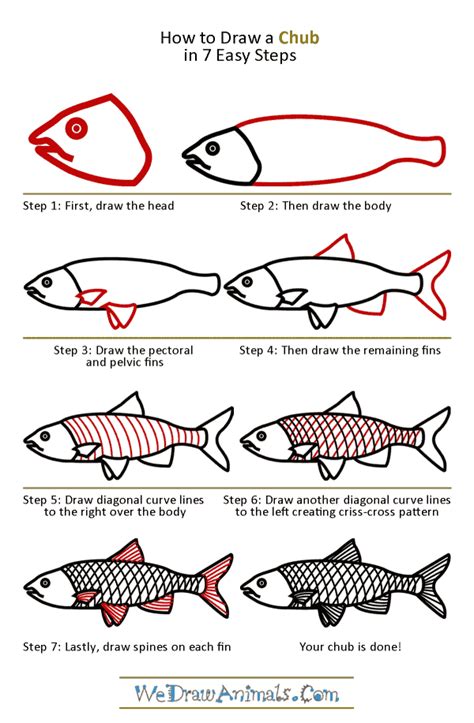 How to Draw a Chub
in 7 Easy Steps

Step 1: First, draw the head

Step 2: Then draw the body

Step 3: Draw the pectoral and pelvic fins

Step 4: Then draw the remaining fins

Step 5: Draw diagonal curve lines to the right over the body

Step 6: Draw another diagonal curve lines to the left creating criss-cross pattern

Step 7: Lastly, draw spines on each fin

Your chub is done!

WeDrawAnimals.Com