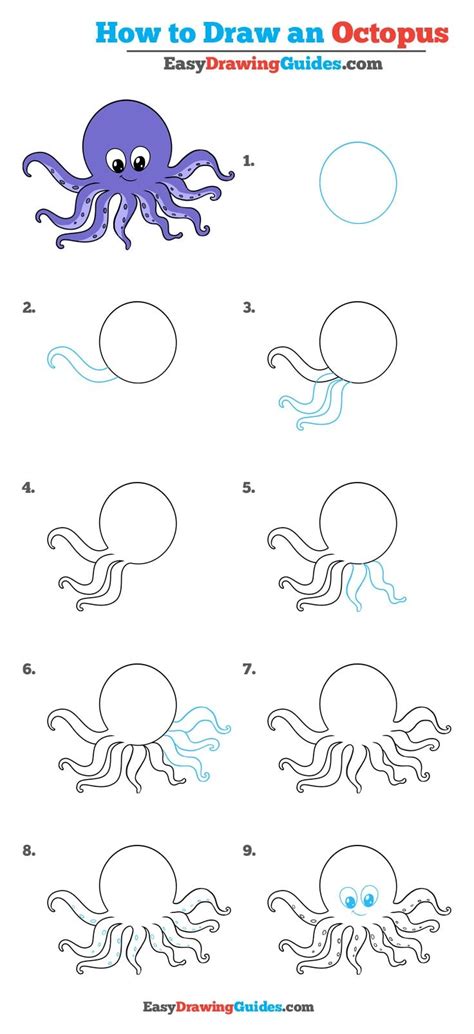 How to Draw an Octopus
EasyDrawingGuides.com

1.

2.

3.

4.

5.

6.

7.

8.

9.

EasyDrawingGuides.com