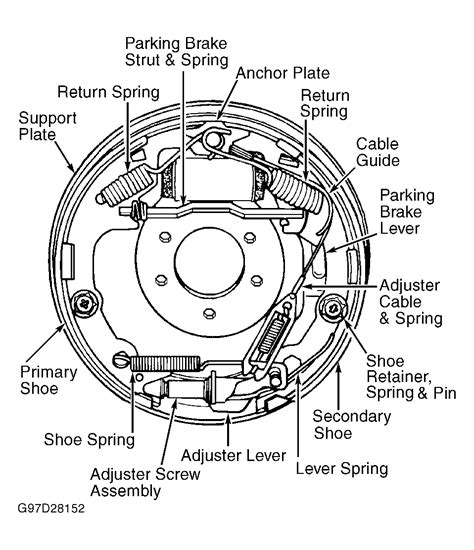 Parking Brake Strut & Spring

Anchor Plate

Return Spring

Return Spring

Support Plate

Cable Guide

Parking Brake Lever

Adjuster Cable & Spring

Shoe Retainer, Spring & Pin

Primary Shoe

Secondary Shoe

Shoe Spring

Adjuster Lever

Lever Spring

Adjuster Screw Assembly

G97D28152