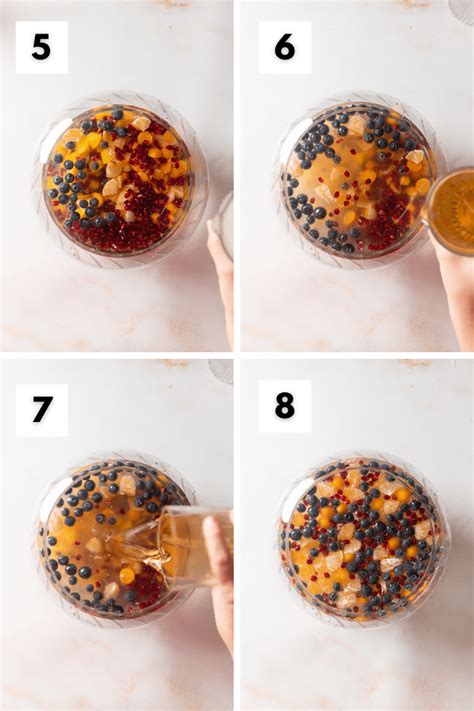 5

6

7

8