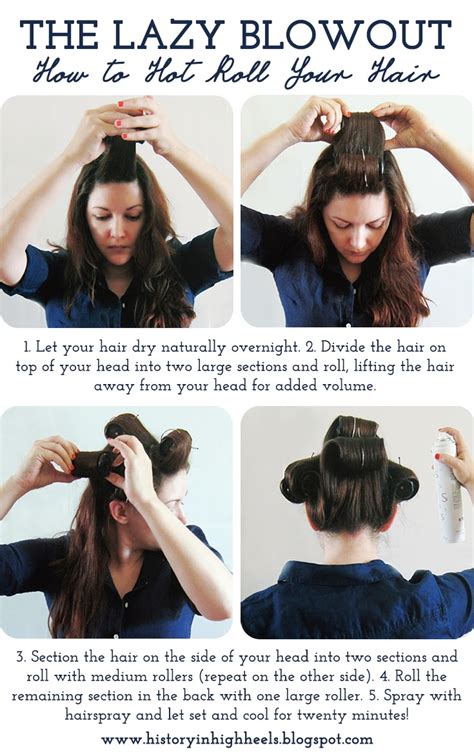 THE LAZY BLOWOUT
How to Hot Roll Your Hair

1. Let your hair dry naturally overnight. 2. Divide the hair on top of your head into two large sections and roll, lifting the hair away from your head for added volume.

3. Section the hair on the side of your head into two sections and roll with medium rollers (repeat on the other side). 4. Roll the remaining section in the back with one large roller. 5. Spray with hairspray and let set and cool for twenty minutes!

www.historyinhighheels.blogspot.com