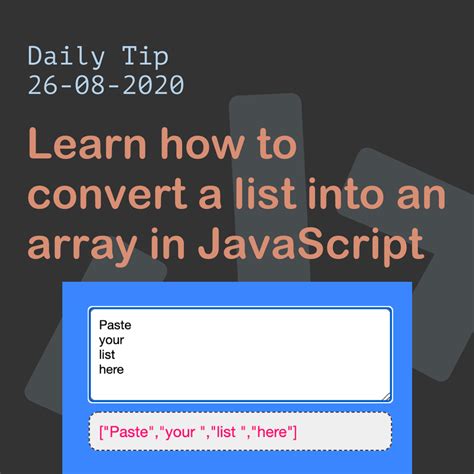 Daily Tip
26-08-2020

Learn how to convert a list into an array in JavaScript

Paste
your
list
here

["Paste","your ","list ","here"]