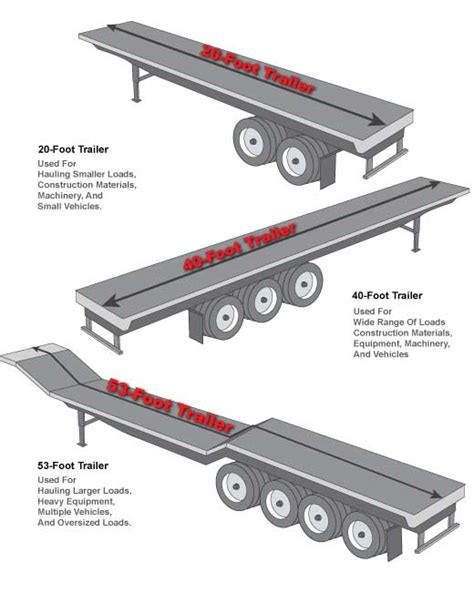 20-Foot Trailer

20-Foot Trailer
Used For
Hauling Smaller Loads, Construction Materials, Machinery, And Small Vehicles.

40-Foot Trailer

40-Foot Trailer
Used For
Wide Range Of Loads Construction Materials, Equipment, Machinery, And Vehicles

53-Foot Trailer

53-Foot Trailer
Used For
Hauling Larger Loads, Heavy Equipment, Multiple Vehicles, And Oversized Loads.