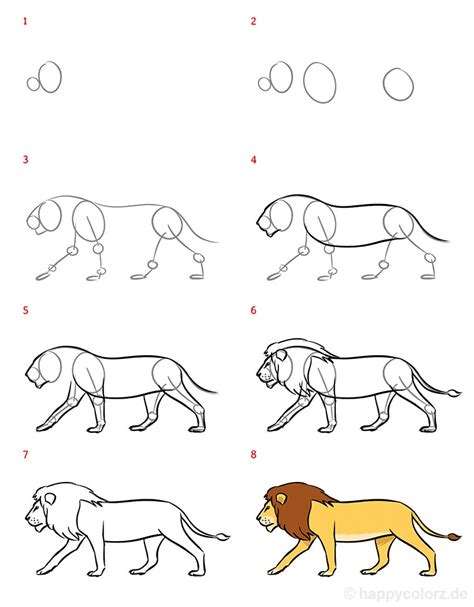 1

2

3

4

5

6

7

8

© happycolorz.de