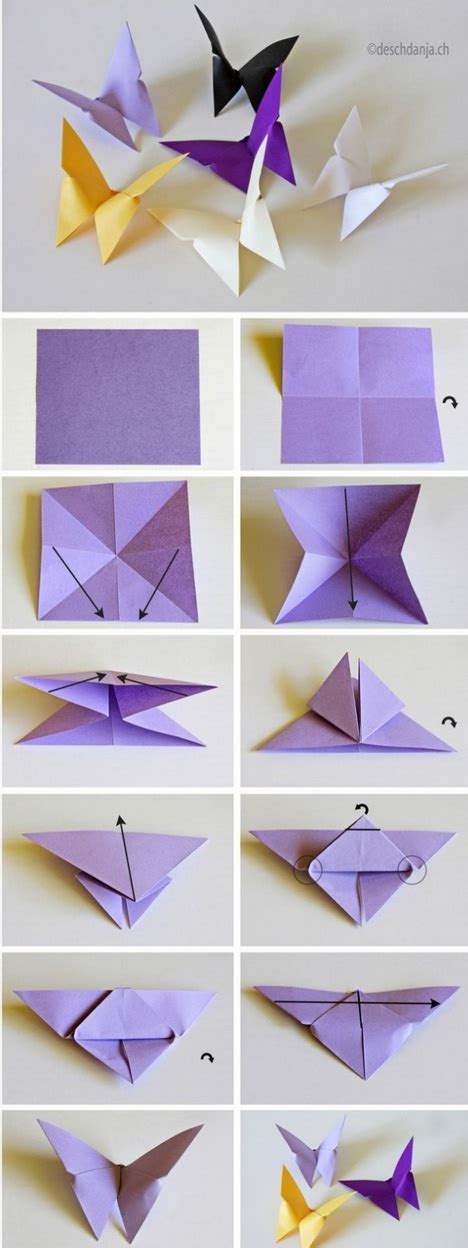 ©deschdanja.ch